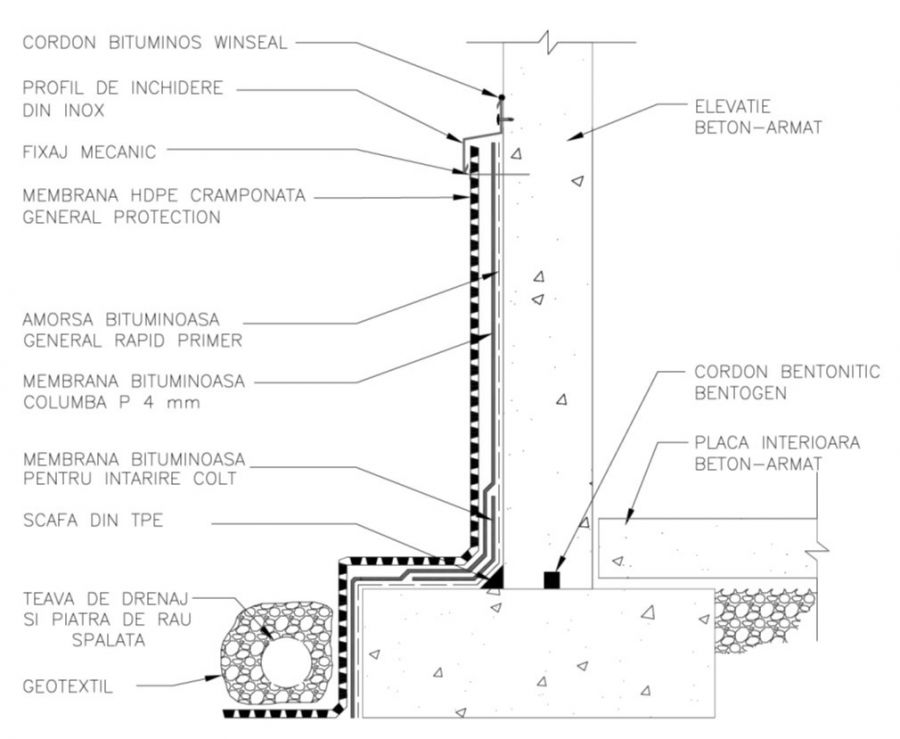 CORDON BITUMINOS WINSEAL

PROFIL DE INCHIDERE DIN INOX

FIXAJ MECANIC

MEMBRANA HDPE CRAMPONATA GENERAL PROTECTION

AMORSA BITUMINOASA GENERAL RAPID PRIMER

MEMBRANA BITUMINOASA COLUMBA P 4 mm

MEMBRANA BITUMINOASA PENTRU INTARIRE COLT

SCAFA DIN TPE

TEAVA DE DRENAJ SI PIATRA DE RAU SPALATA

GEOTEXTIL

ELEVATIE BETON-ARMAT

CORDON BENTONITIC BENTOGEN

PLACA INTERIOARA BETON-ARMAT